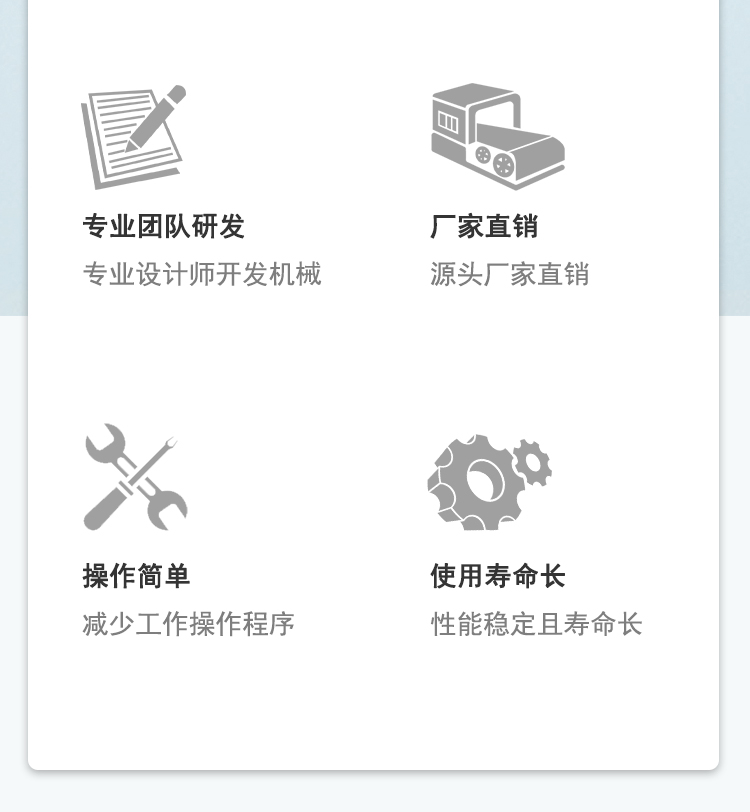 专业团队研发
专业设计师开发机械

厂家直销
源头厂家直销

操作简单
减少工作操作程序

使用寿命长
性能稳定且寿命长